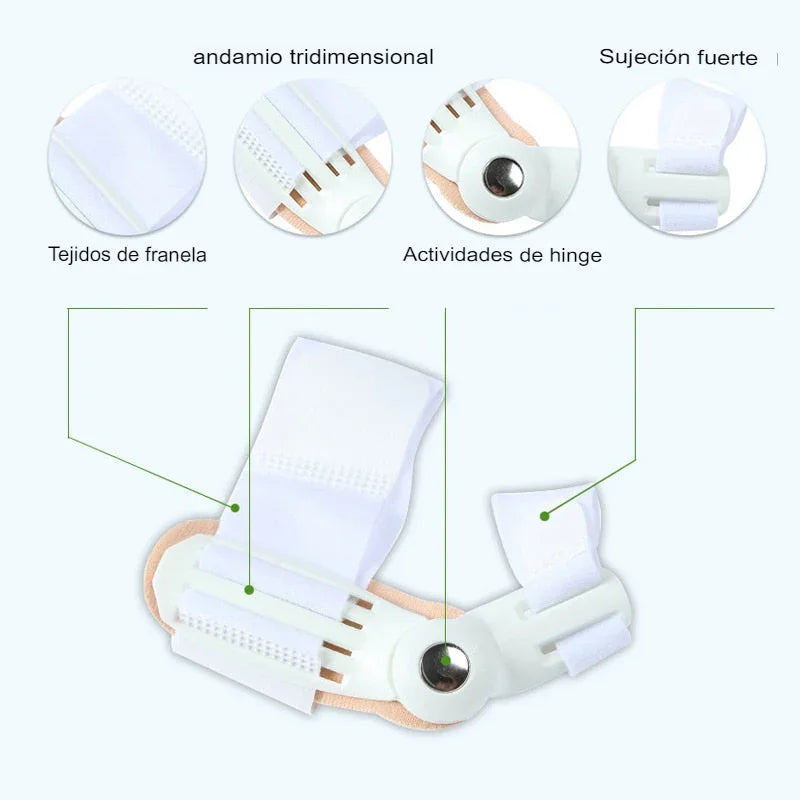 andamio tridimensional

Sujeción fuerte

Tejidos de franela

Actividades de hinge